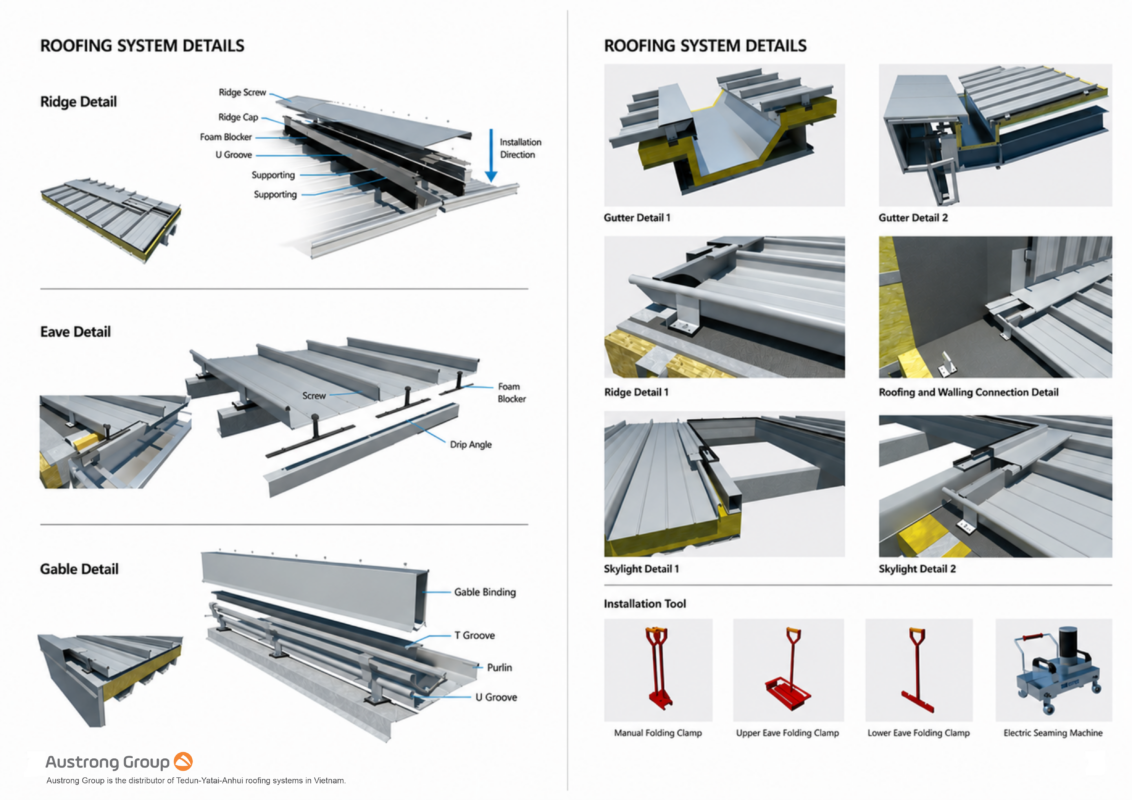 ROOFING SYSTEM DETAILS

Ridge Detail

Ridge Screw
Ridge Cap
Foam Blocker
U Groove
Supporting
Supporting
Installation Direction

Eave Detail

Screw
Foam Blocker
Drip Angle

Gable Detail

Gable Binding
T Groove
Purlin
U Groove

Austrong Group
Austrong Group is the distributor of Tedun-Yatai-Anhui roofing systems in Vietnam.

ROOFING SYSTEM DETAILS

Gutter Detail 1
Gutter Detail 2
Ridge Detail 1
Roofing and Walling Connection Detail
Skylight Detail 1
Skylight Detail 2

Installation Tool

Manual Folding Clamp
Upper Eave Folding Clamp
Lower Eave Folding Clamp
Electric Seaming Machine